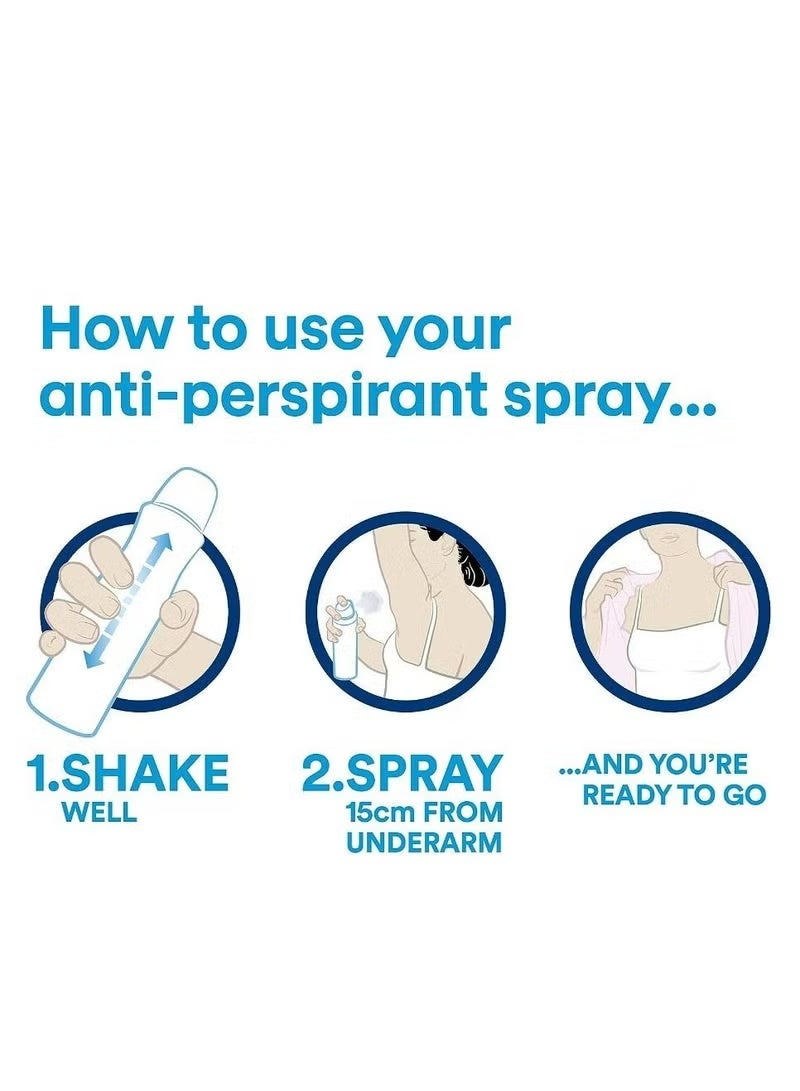 How to use your anti-perspirant spray...

1.SHAKE WELL

2.SPRAY 15cm FROM UNDERARM

...AND YOU'RE READY TO GO